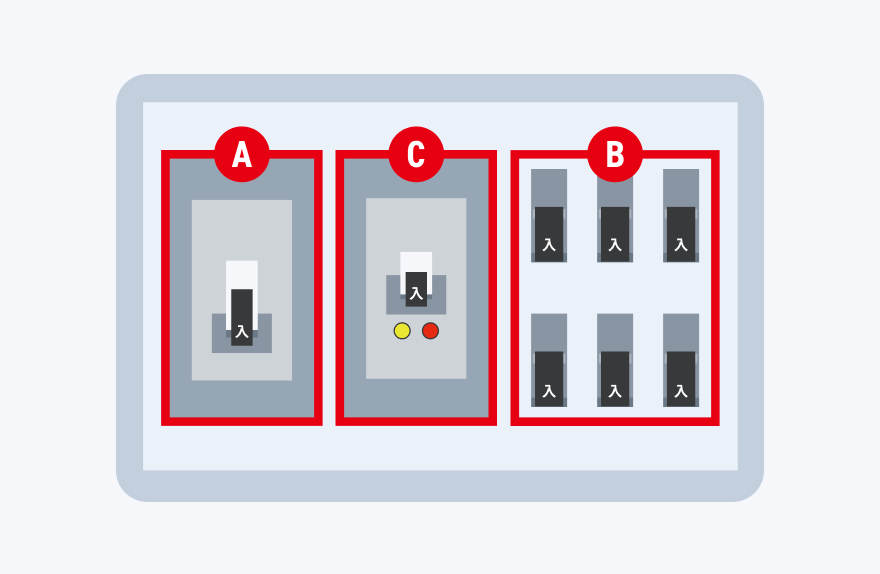 A
入
C
入
B
入
入
入
入
入
入