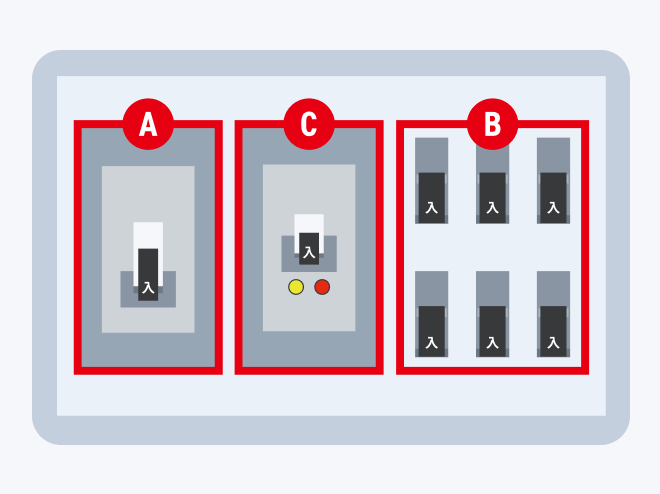 A
入
C
入
B
入
入
入
入
入
入